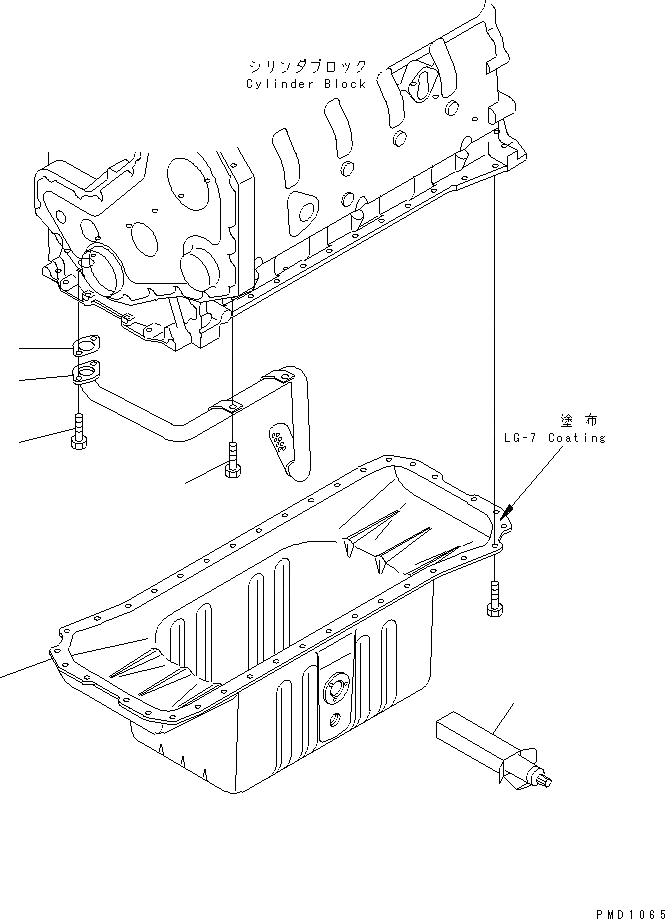 シリンダブロック
Cylinder Block

塗布
LG-7 Coating

PMD1065