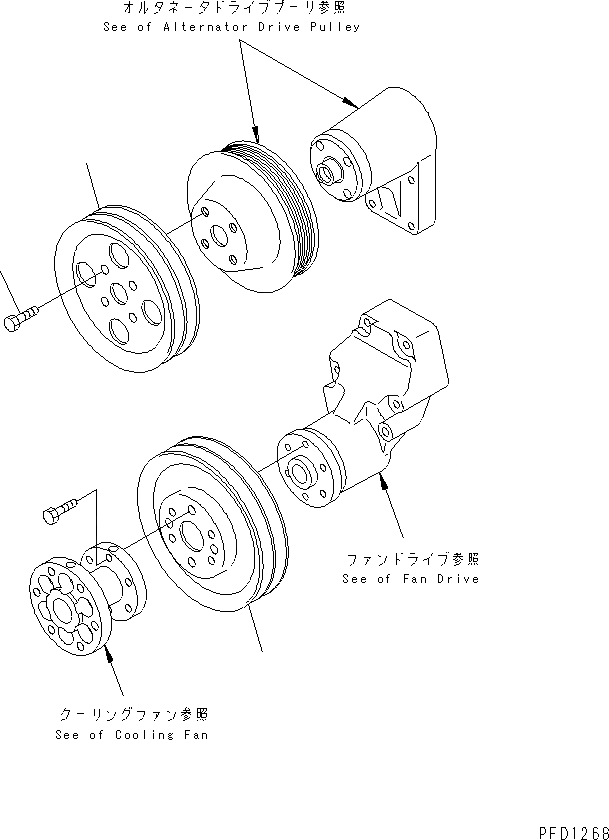 オルタネータドライブプーリ参照
See of Alternator Drive Pulley

ファンドライブ参照
See of Fan Drive

クーリングファン参照
See of Cooling Fan

PFD1268