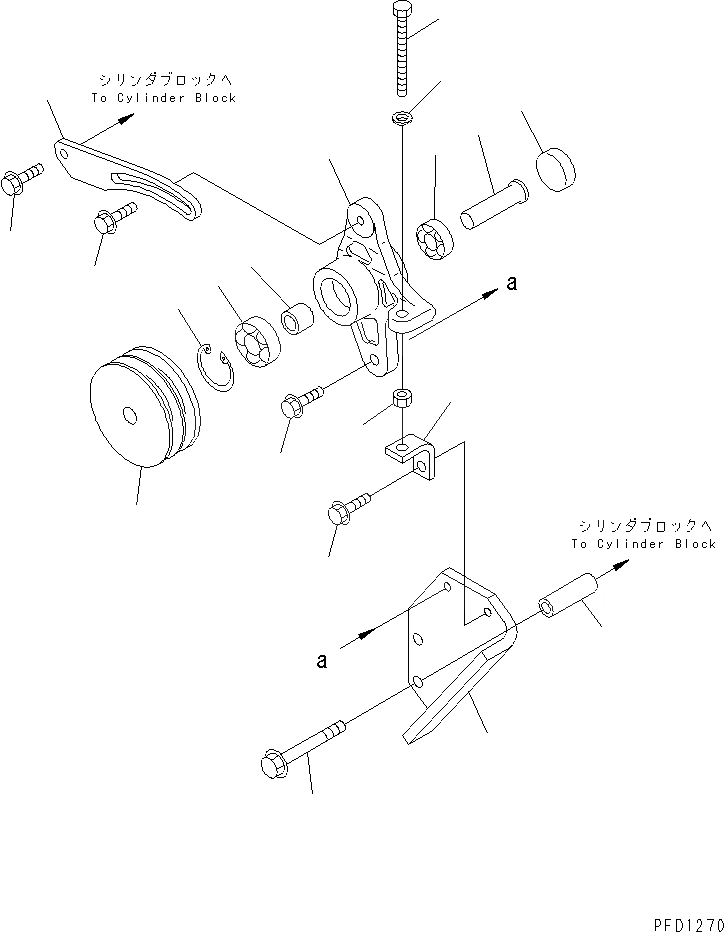 シリンダブロックへ
To Cylinder Block

a

シリンダブロックへ
To Cylinder Block

a

PFD1270