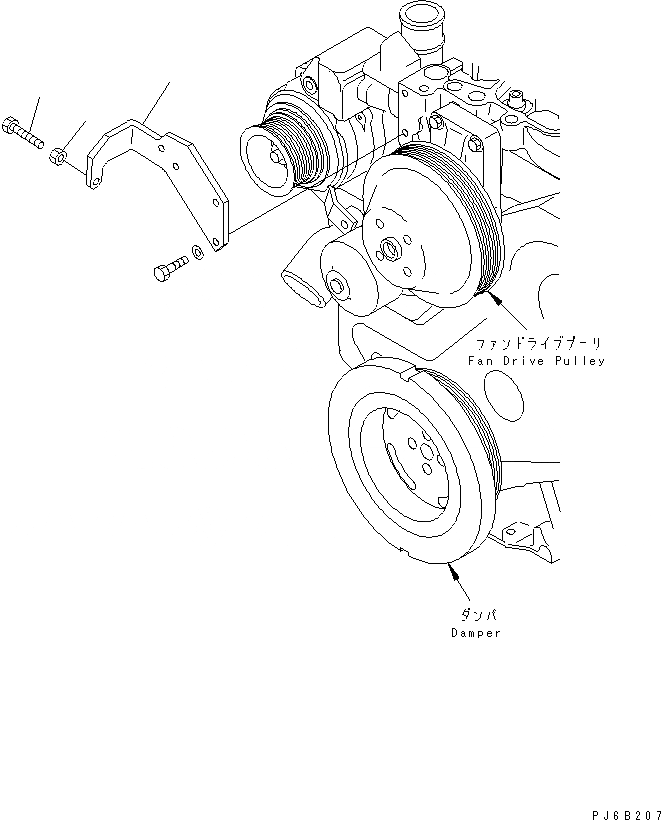 ファンドライブプーリ
Fan Drive Pulley

ダンパ
Damper

PJ6B207