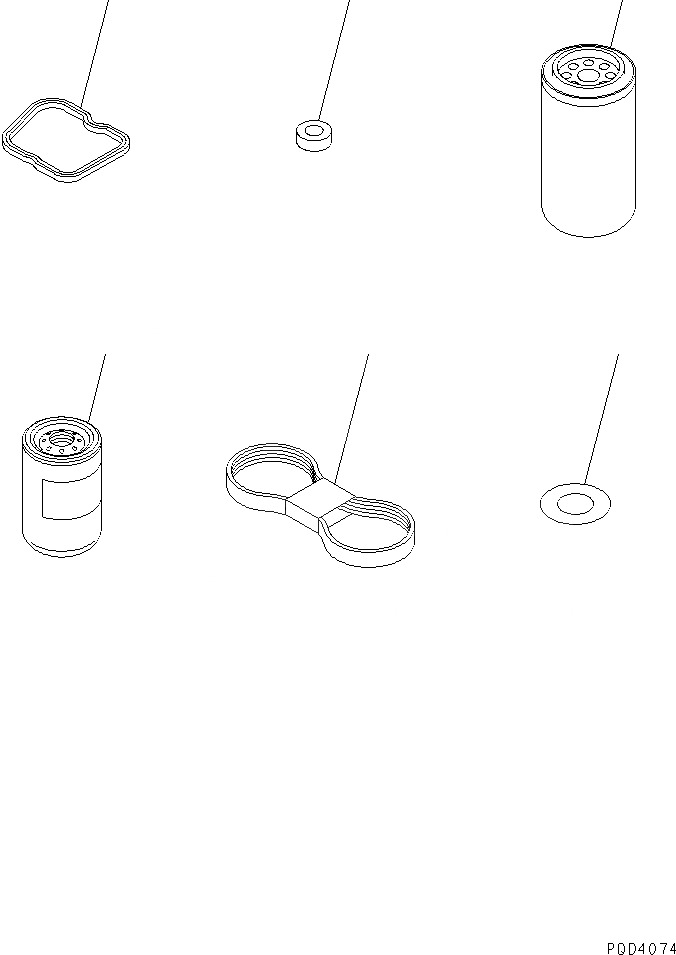 P0D4074