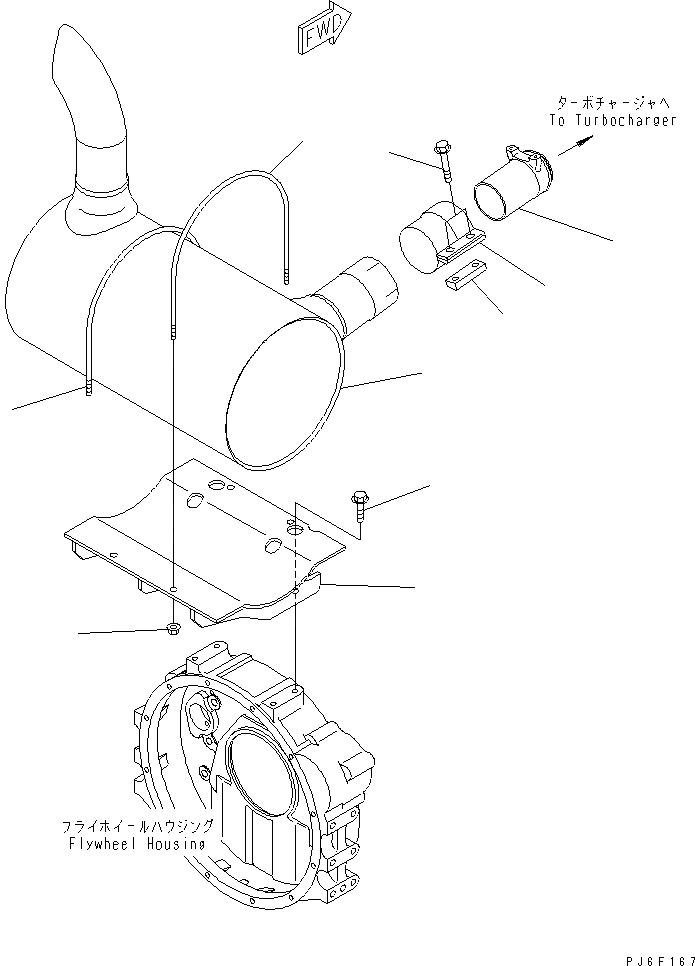 FWD

ターボチャージャへ
To Turbocharger

フライホイールハウジング
Flywheel Housing

PJ6F167