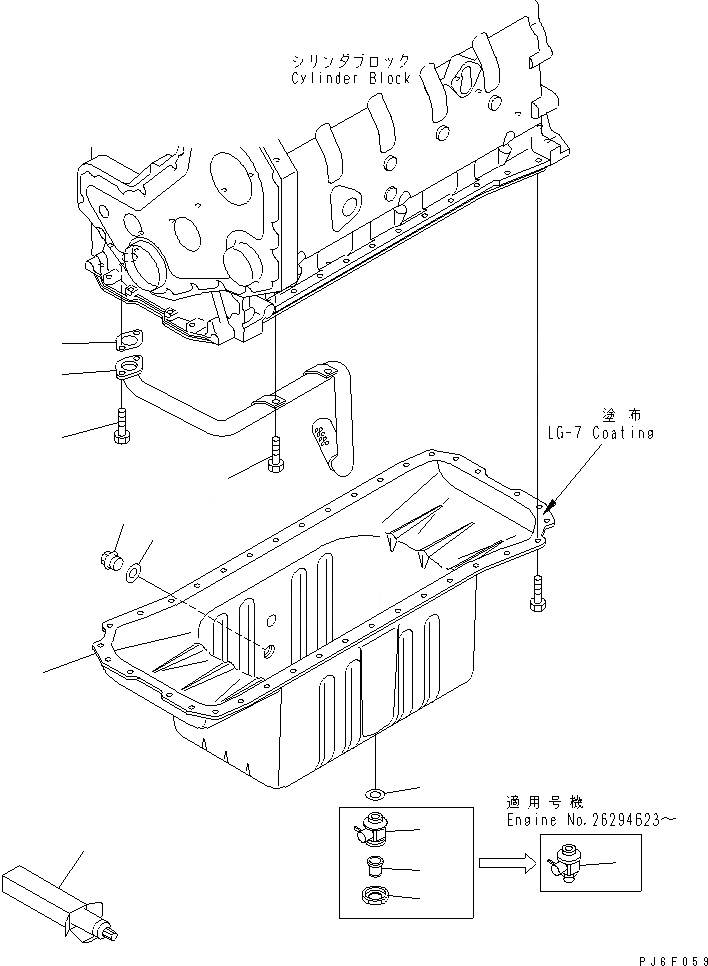 シリンダブロック
Cylinder Block

塗布
LG-7 Coating

適用号機
Engine No.26294623～

PJ6F059