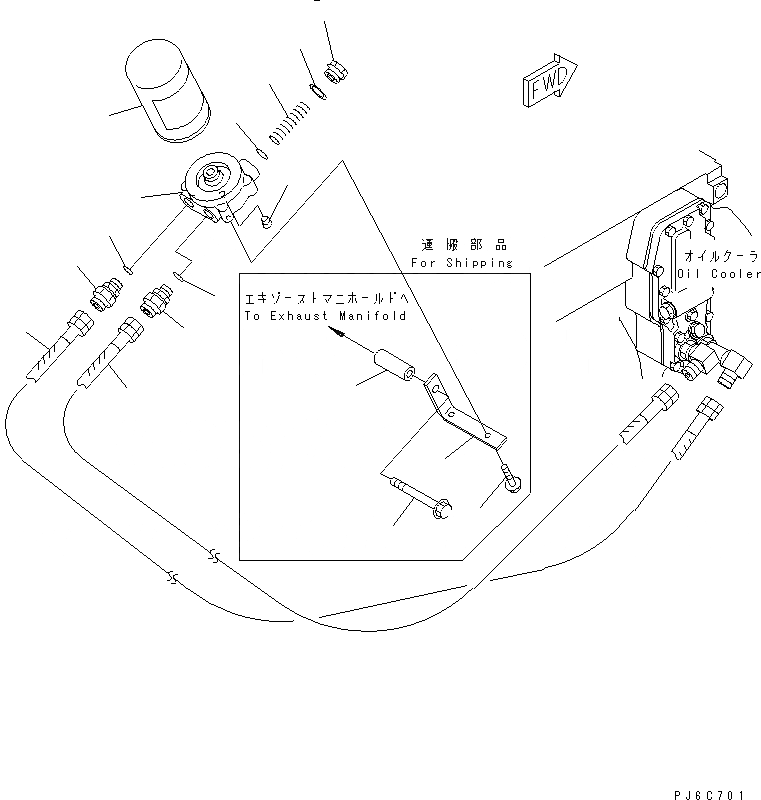 FWD

運搬部品
For Shipping

オイルクーラ
Oil Cooler

エキゾーストマニホールドへ
To Exhaust Manifold

PJ6C701