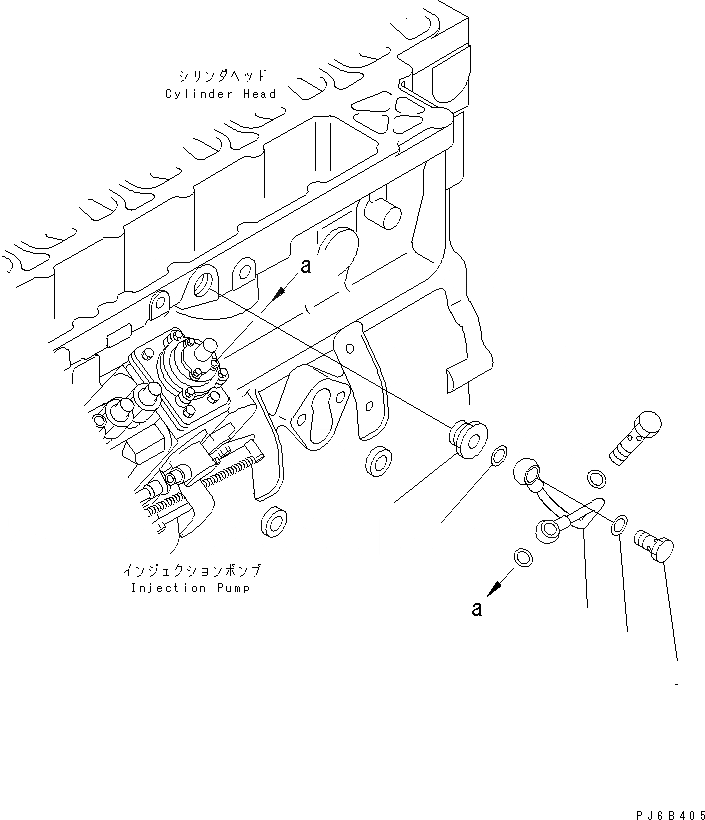 シリンダヘッド
Cylinder Head

a

インジェクションポンプ
Injection Pump

a

PJ6B405