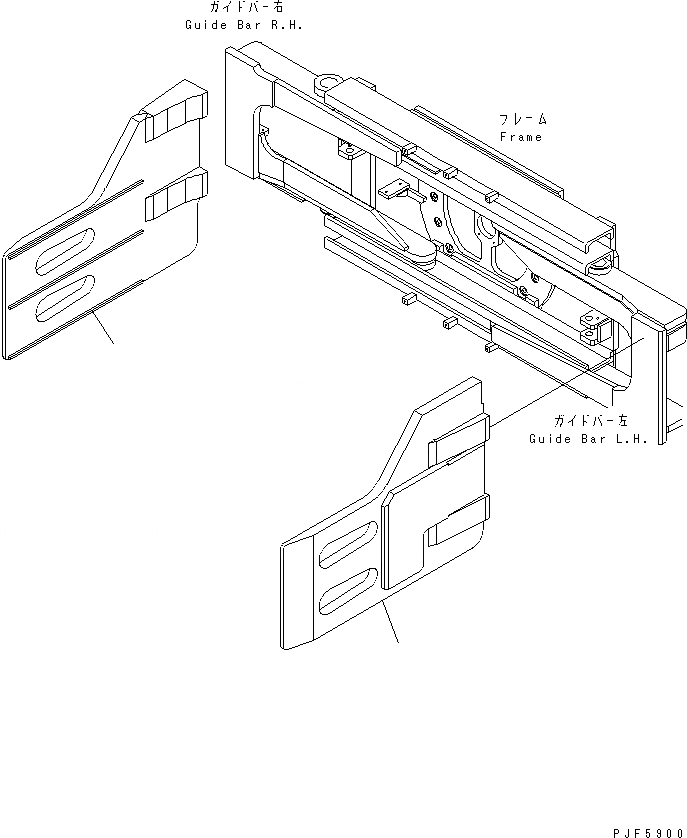 ガイドバー右
Guide Bar R.H.

フレーム
Frame

ガイドバー左
Guide Bar L.H.

PJF5900