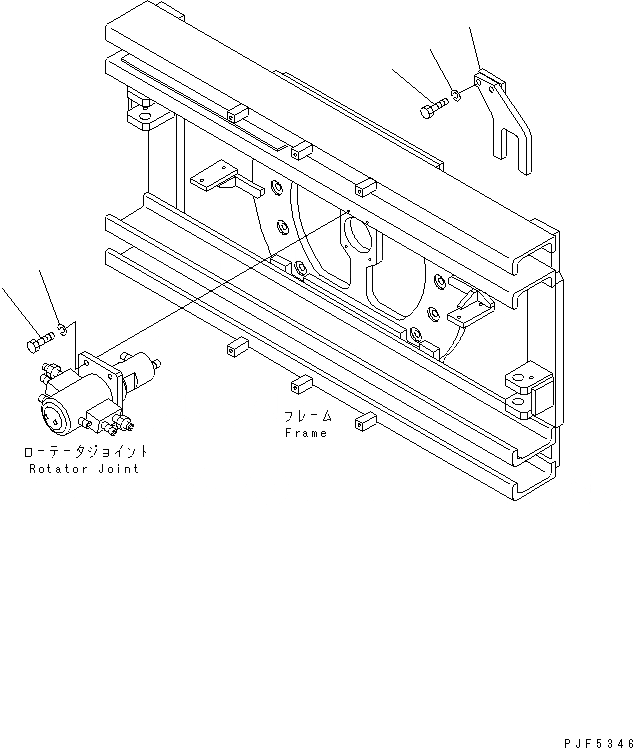 フレーム
Frame

ローテータジョイント
Rotator Joint

PJF5346