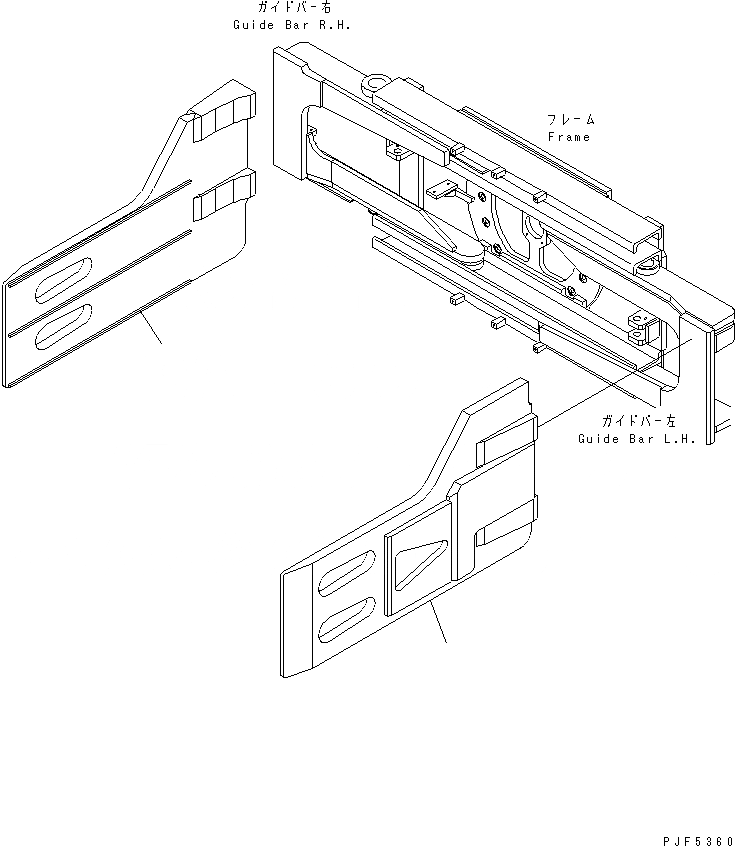 ガイドバー右
Guide Bar R.H.

フレーム
Frame

ガイドバー左
Guide Bar L.H.

PJF5360