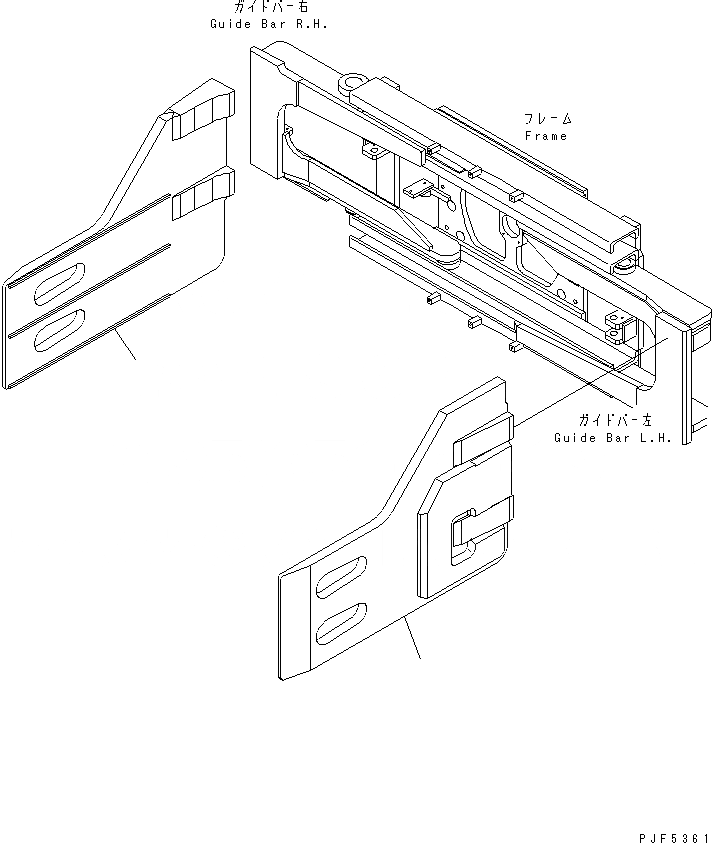 ガイドバー右
Guide Bar R.H.

フレーム
Frame

ガイドバー左
Guide Bar L.H.

PJF5361