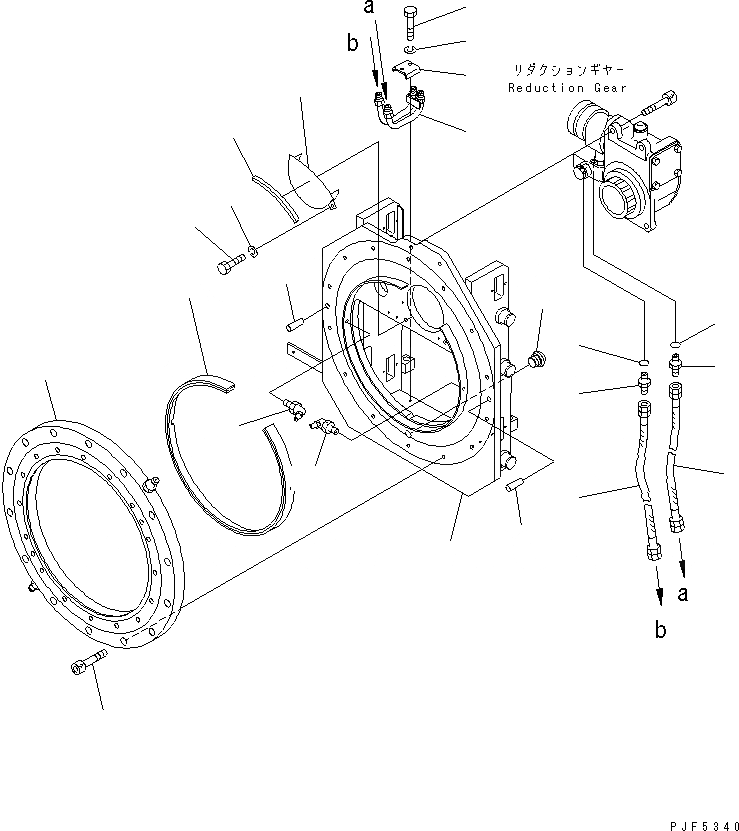 a
b
リダクションギヤー
Reduction Gear
a
b
PJF5340