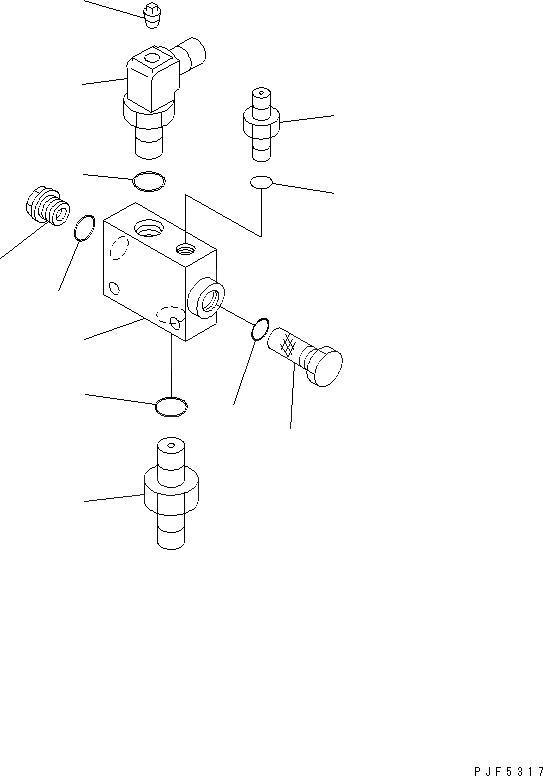 PJF5317