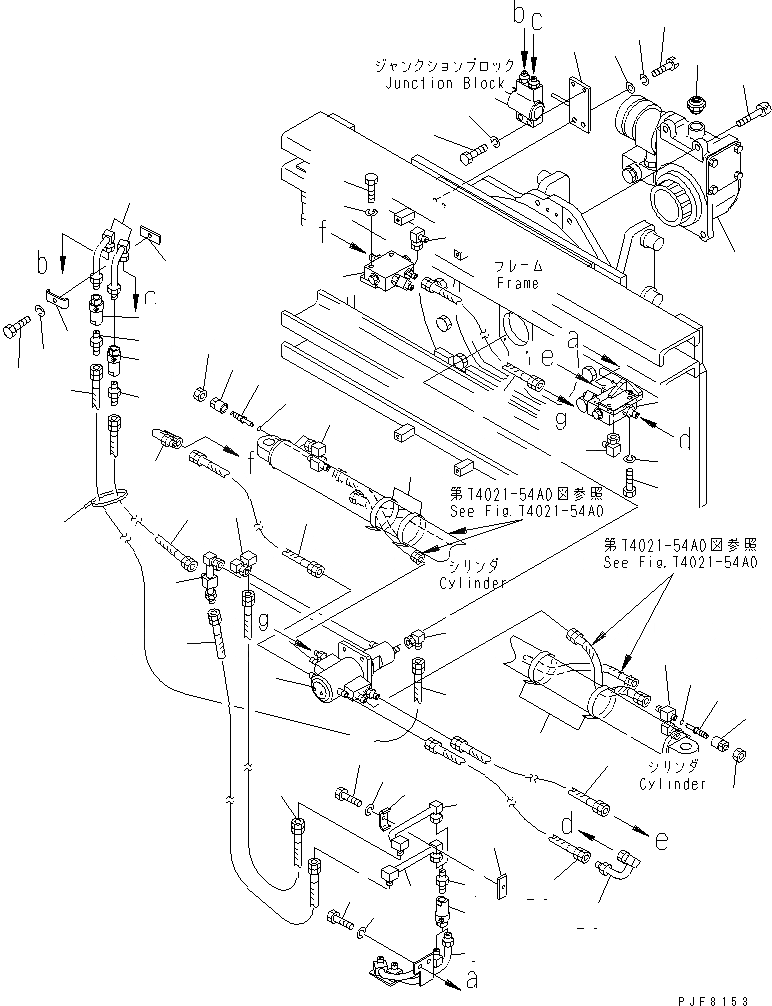 b c
ジャンクションブロック
Junction Block

f
フレーム
Frame

b
c

a
i e
g
d

f

第T4021-54A0図参照
See Fig.T4021-54A0

シリンダ
Cylinder

第T4021-54A0図参照
See Fig.T4021-54A0

g

シリンダ
Cylinder

d
e

a

PJF8153