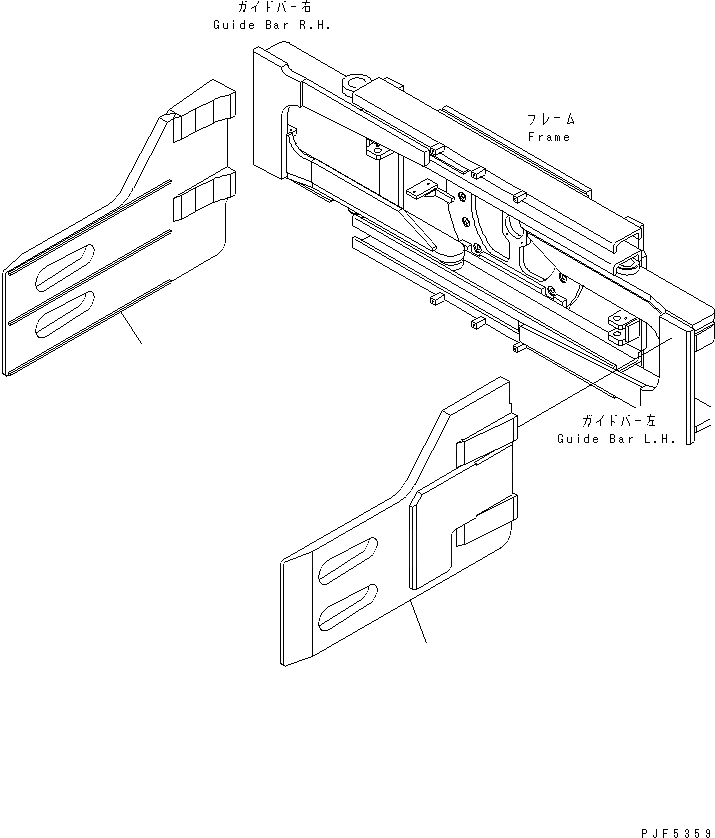 ガイドバー右
Guide Bar R.H.

フレーム
Frame

ガイドバー左
Guide Bar L.H.

PJF5359