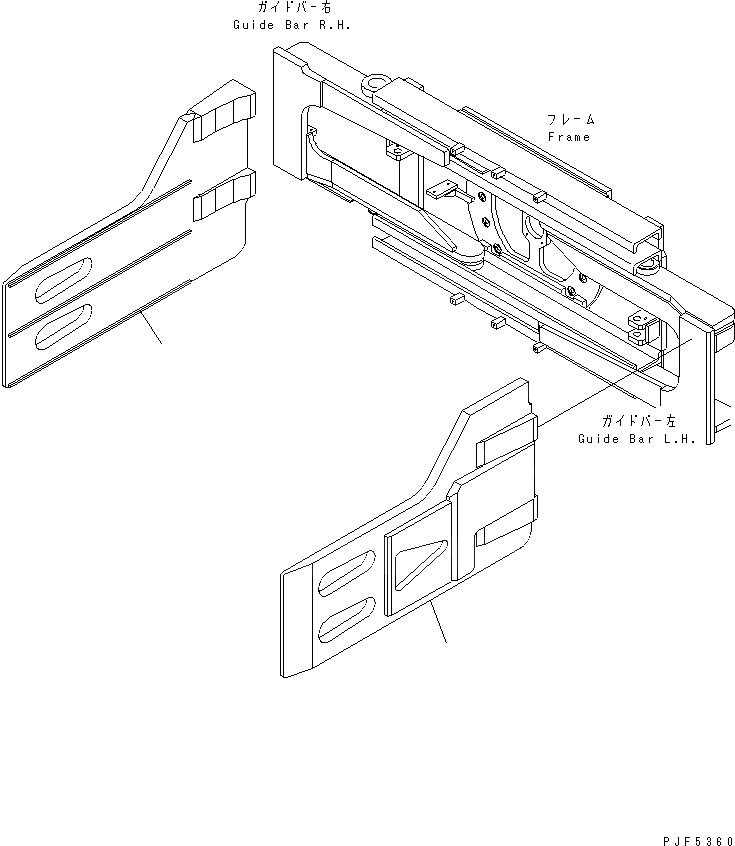 ガイドバー右
Guide Bar R.H.

フレーム
Frame

ガイドバー左
Guide Bar L.H.

PJF5360