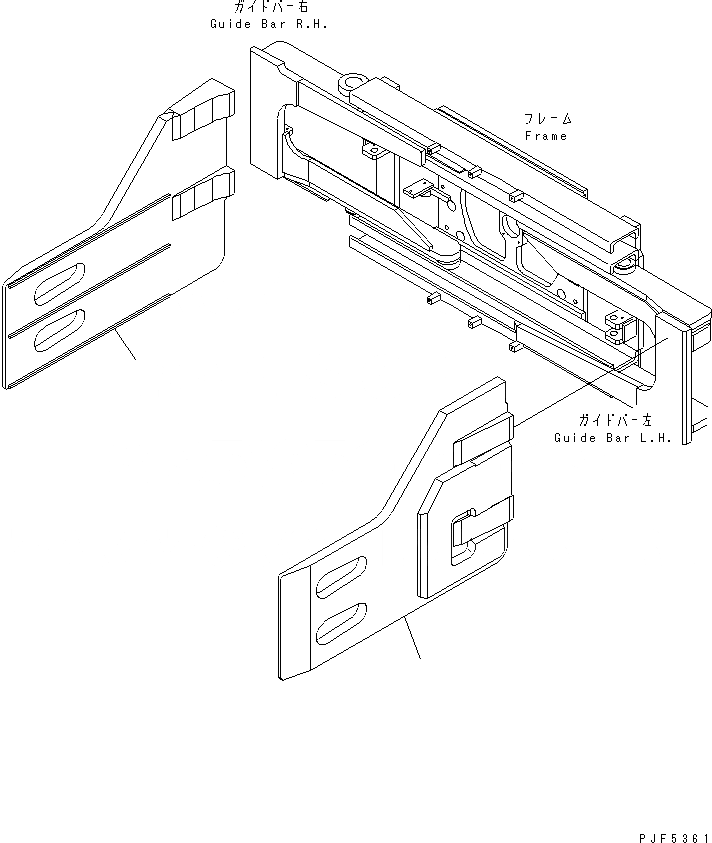 ガイドバー右
Guide Bar R.H.

フレーム
Frame

ガイドバー左
Guide Bar L.H.

PJF5361