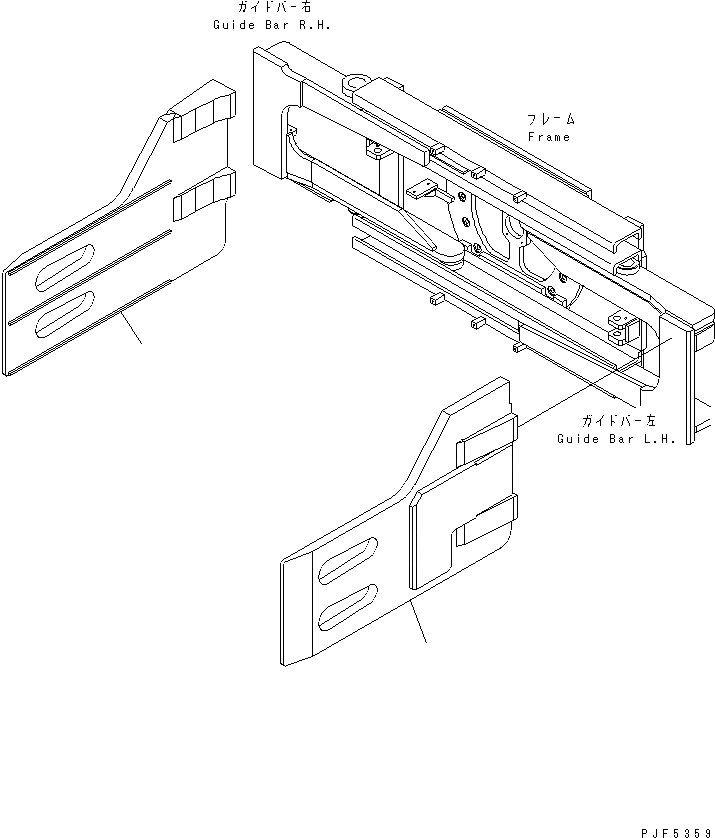 ガイドバー右
Guide Bar R.H.

フレーム
Frame

ガイドバー左
Guide Bar L.H.

PJF5359