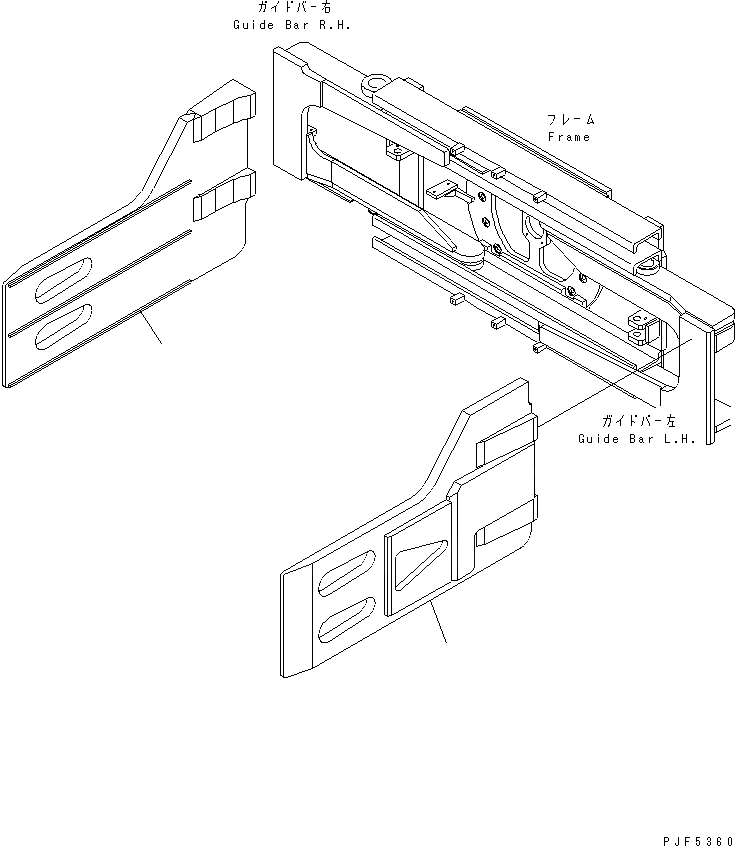 ガイドバー右
Guide Bar R.H.

フレーム
Frame

ガイドバー左
Guide Bar L.H.

PJF5360