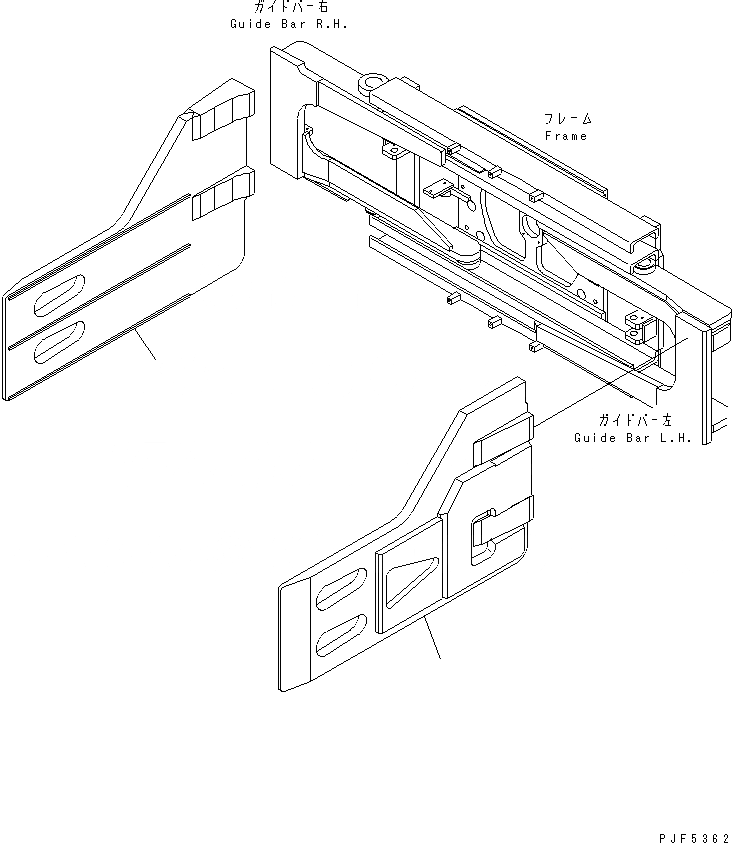 ガイドバー右
Guide Bar R.H.

フレーム
Frame

ガイドバー左
Guide Bar L.H.

PJF5362