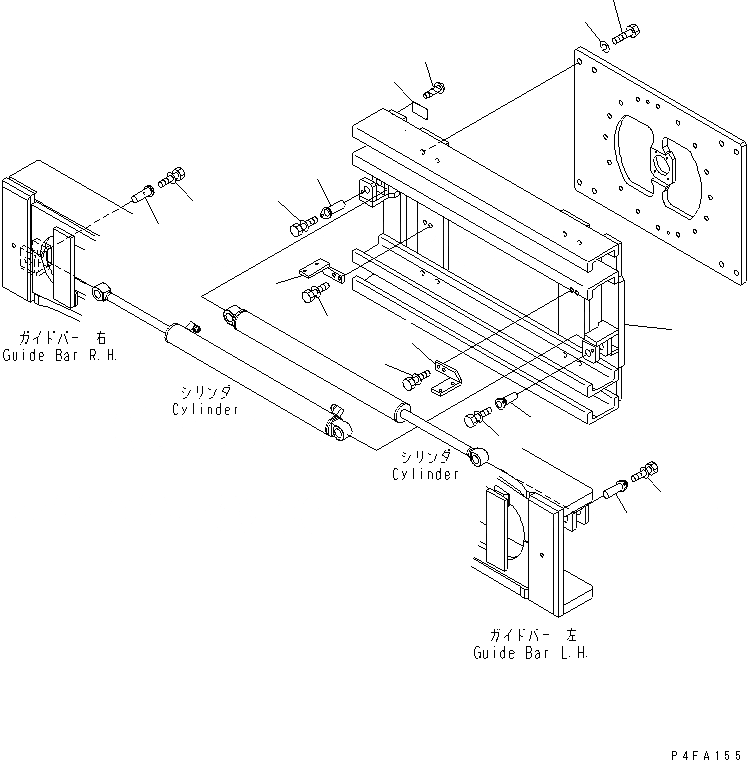 ガイドバー 右
Guide Bar R.H.

シリンダ
Cylinder

シリンダ
Cylinder

ガイドバー 左
Guide Bar L.H.

P4FA155