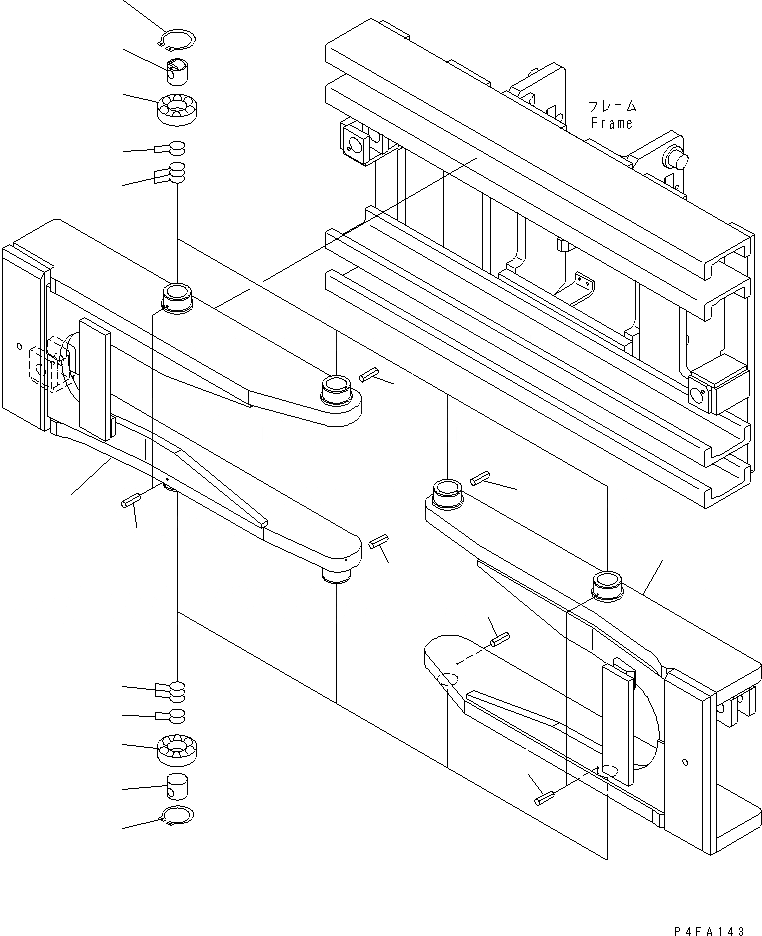 フレーム
Frame

P4FA143