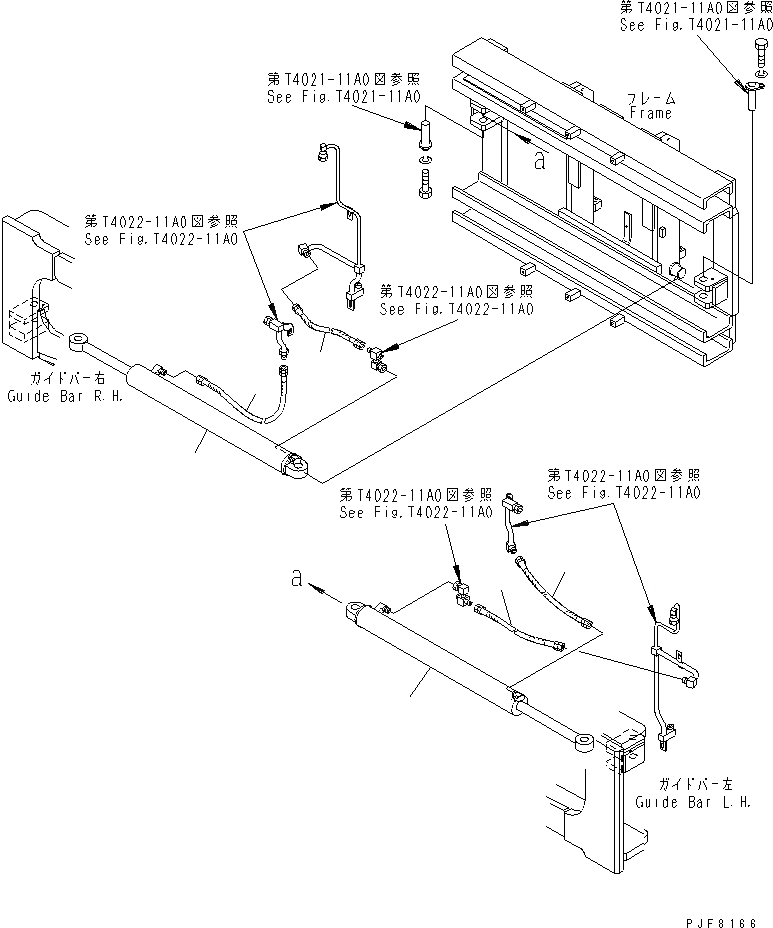 第T4021-11A0図参照
See Fig.T4021-11A0

第T4021-11A0図参照
See Fig.T4021-11A0

フレーム
Frame

a

第T4022-11A0図参照
See Fig.T4022-11A0

第T4022-11A0図参照
See Fig.T4022-11A0

ガイドバー右
Guide Bar R.H.

第T4022-11A0図参照
See Fig.T4022-11A0

第T4022-11A0図参照
See Fig.T4022-11A0

a

ガイドバー左
Guide Bar L.H.

PJF8166