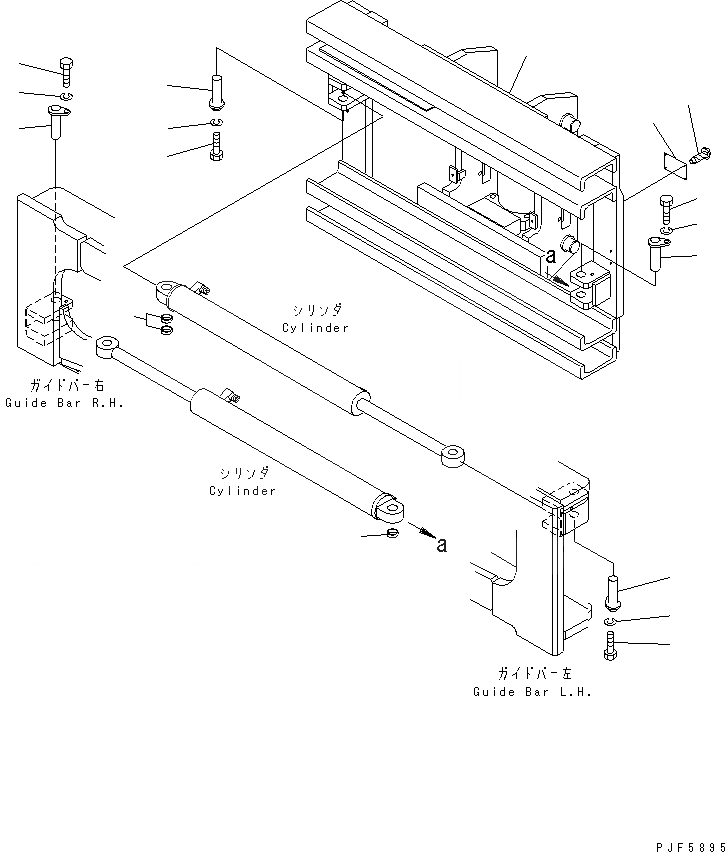 a

シリンダ
Cylinder

ガイドバー右
Guide Bar R.H.

シリンダ
Cylinder

a

ガイドバー左
Guide Bar L.H.

PJF5895