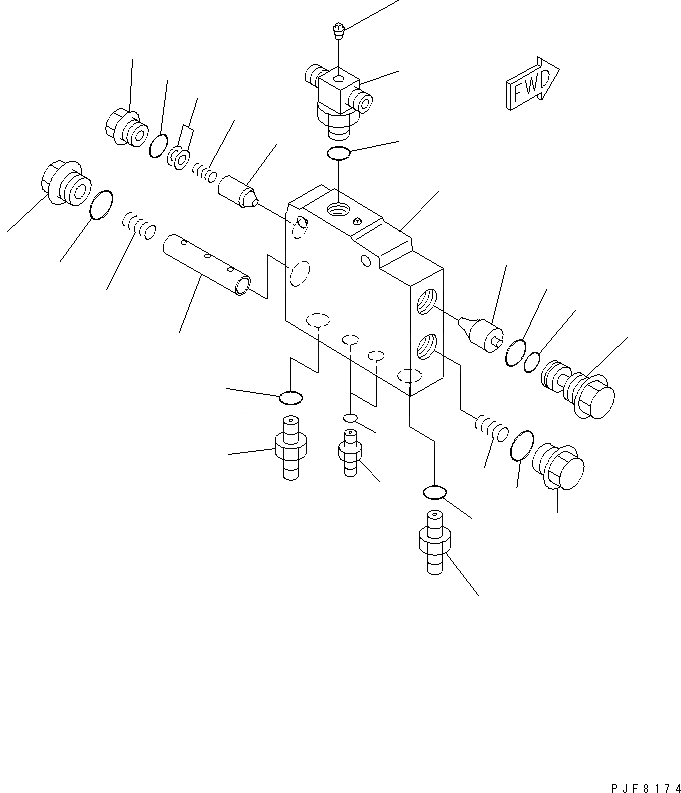 FWD

PJF8174