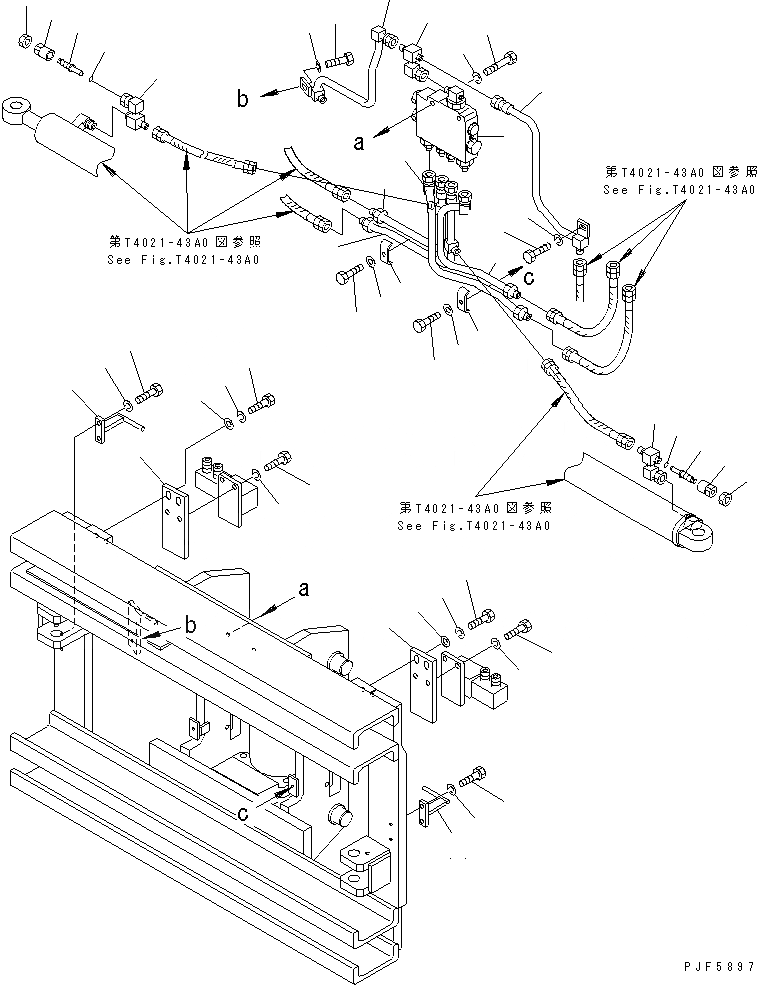 b
a
第T4021-43A0図参照
See Fig.T4021-43A0
第T4021-43A0図参照
See Fig.T4021-43A0
c
第T4021-43A0図参照
See Fig.T4021-43A0
a
b
c
PJF5897