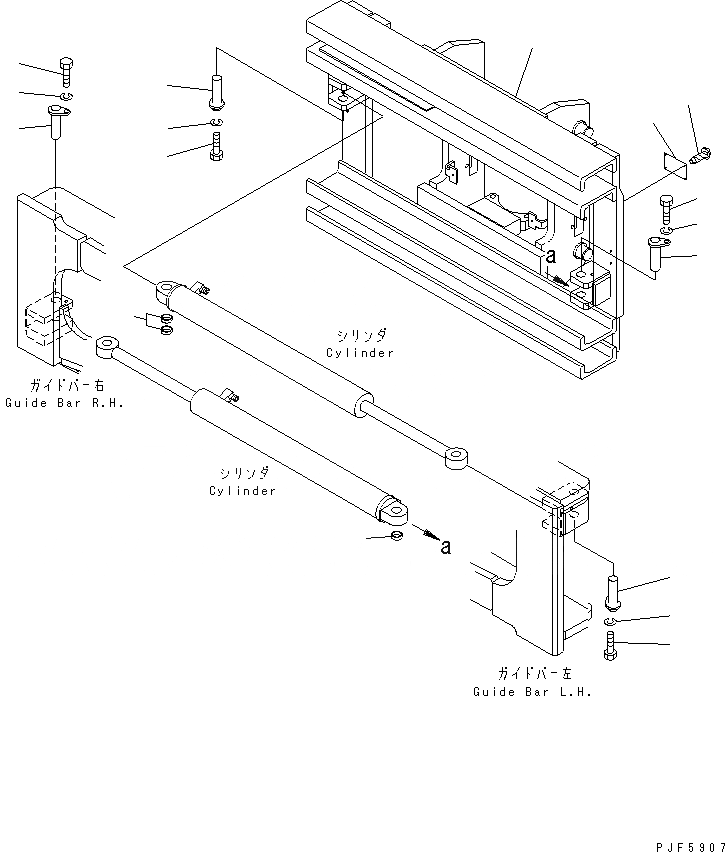 a

シリンダ
Cylinder

ガイドバー右
Guide Bar R.H.

シリンダ
Cylinder

a

ガイドバー左
Guide Bar L.H.

PJF5907