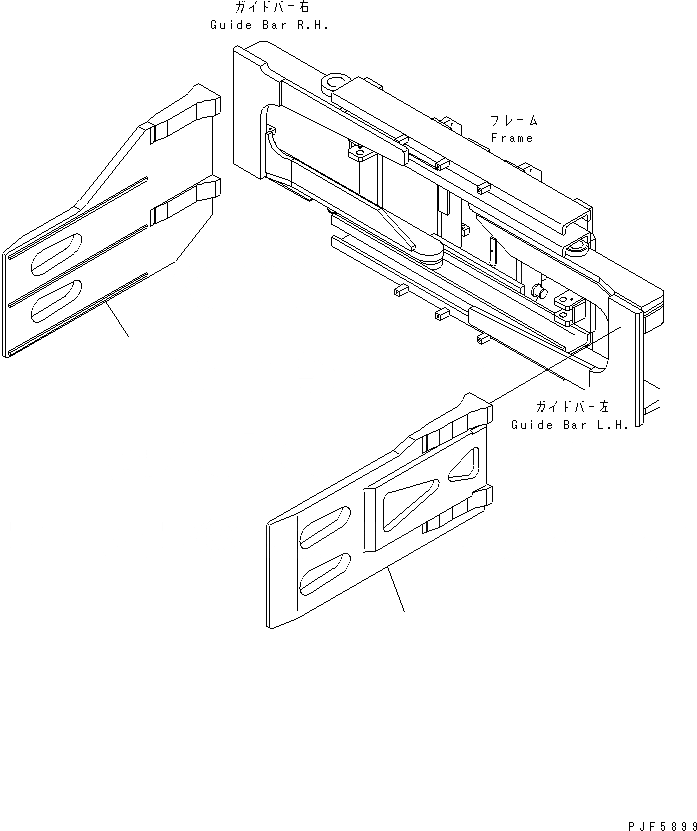 ガイドバー右
Guide Bar R.H.

フレーム
Frame

ガイドバー左
Guide Bar L.H.

PJF5899