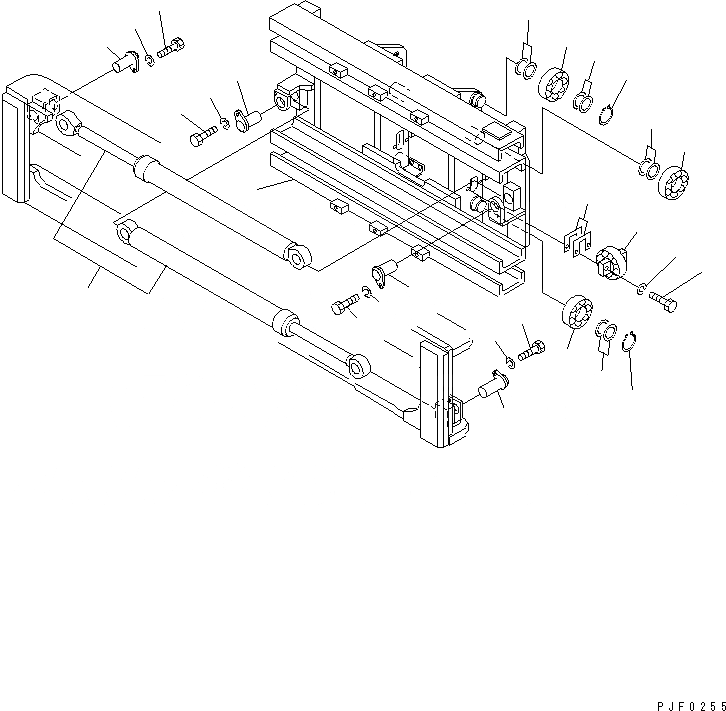 PJF0255