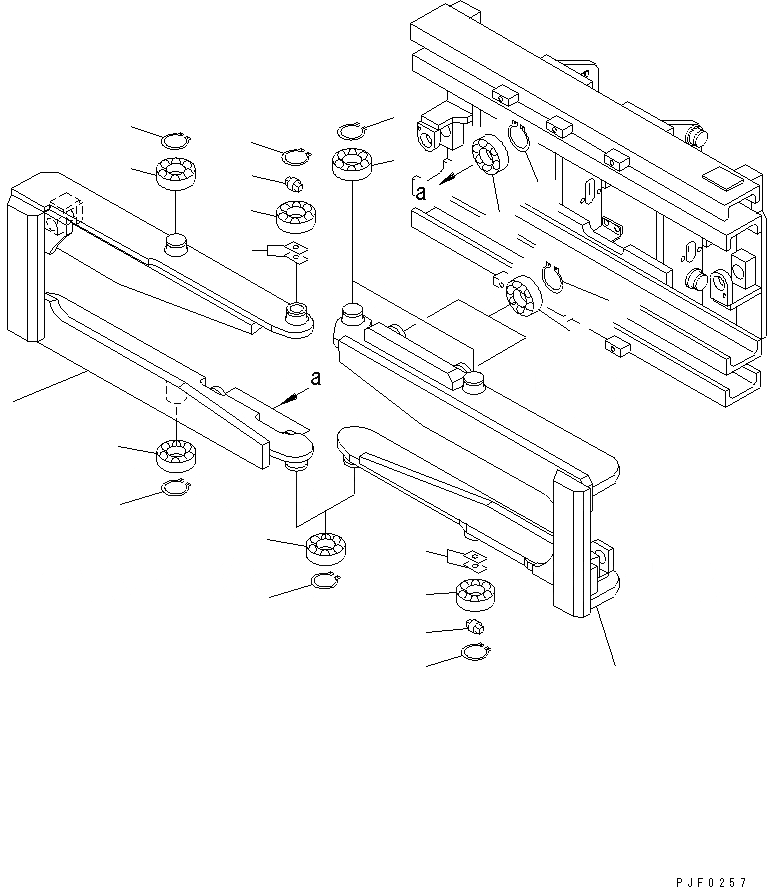 a

a

PJF0257