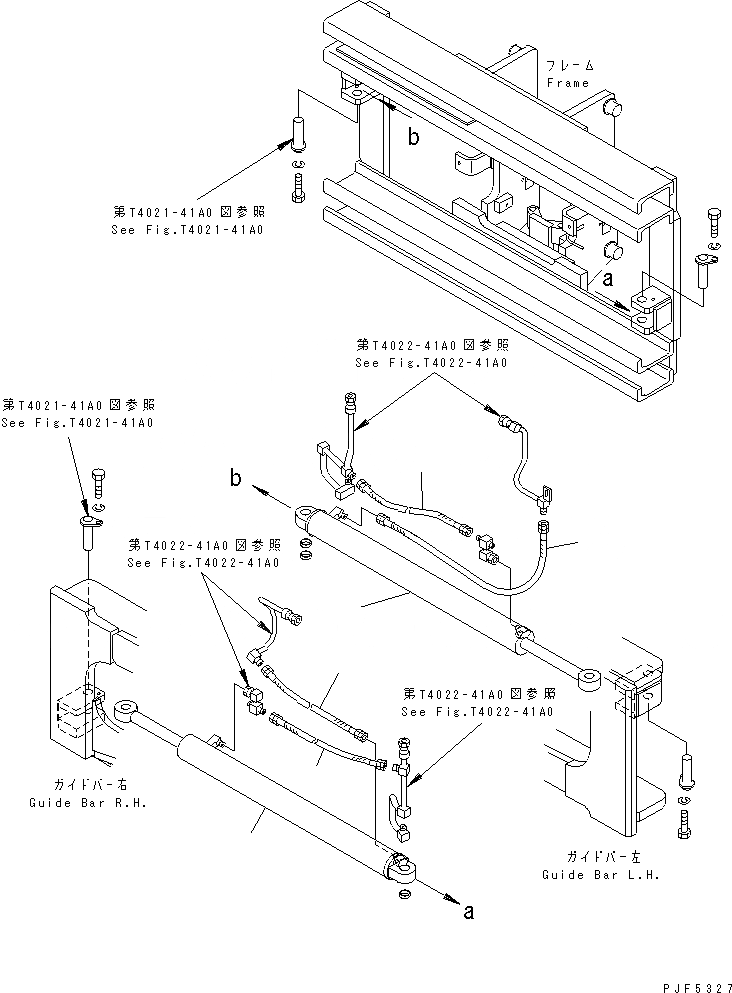 フレーム
Frame

b

第T4021-41A0図参照
See Fig.T4021-41A0

a

第T4022-41A0図参照
See Fig.T4022-41A0

第T4021-41A0図参照
See Fig.T4021-41A0

b

第T4022-41A0図参照
See Fig.T4022-41A0

第T4022-41A0図参照
See Fig.T4022-41A0

ガイドバー右
Guide Bar R.H.

ガイドバー左
Guide Bar L.H.

a

PJF5327