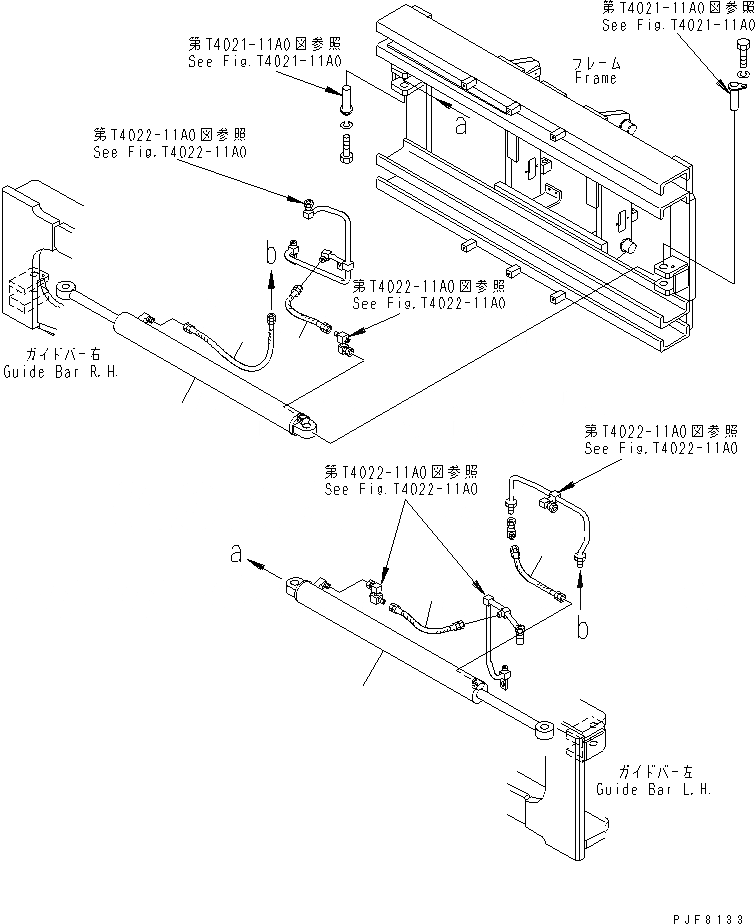 第T4021-11A0図参照
See Fig.T4021-11A0

第T4021-11A0図参照
See Fig.T4021-11A0

フレーム
Frame

a

第T4022-11A0図参照
See Fig.T4022-11A0

b

第T4022-11A0図参照
See Fig.T4022-11A0

ガイドバー右
Guide Bar R.H.

第T4022-11A0図参照
See Fig.T4022-11A0

第T4022-11A0図参照
See Fig.T4022-11A0

a

b

ガイドバー左
Guide Bar L.H.

PJF8133