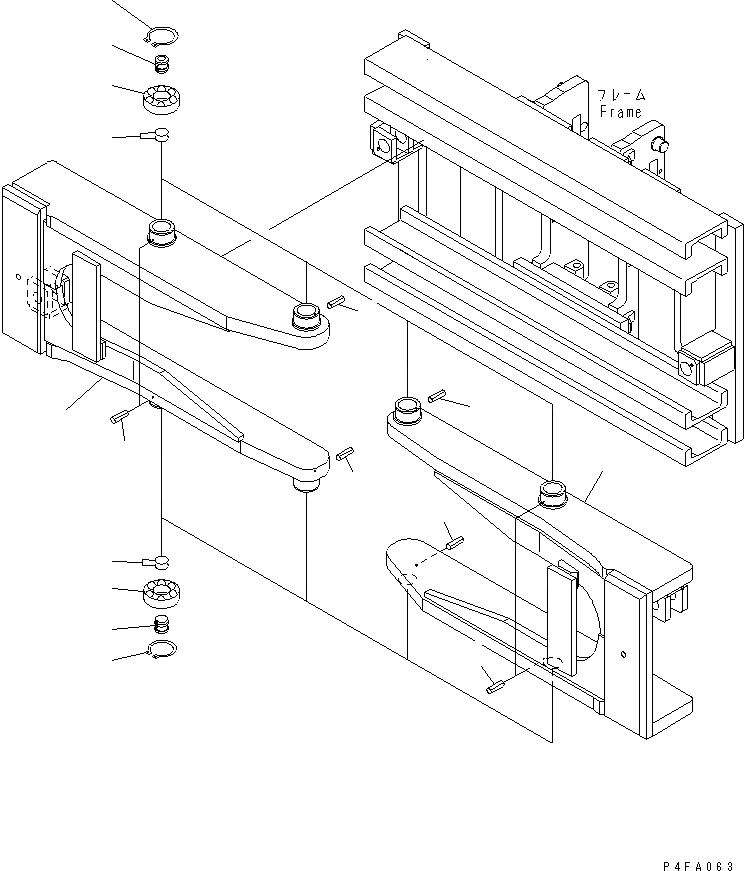 フレーム
Frame

P4FA063