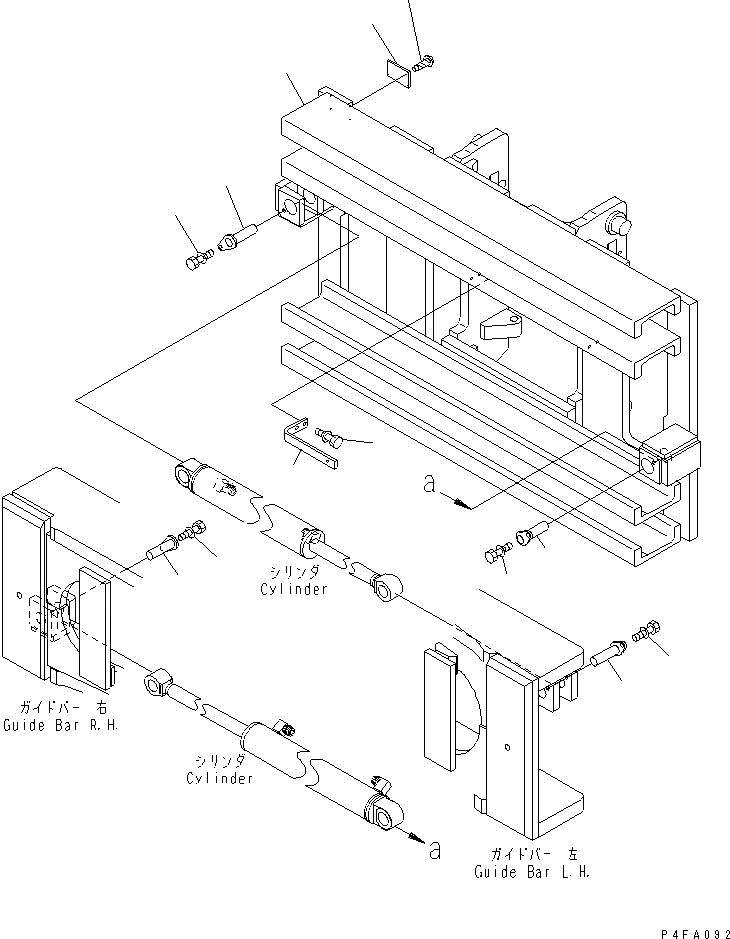 a

シリンダ
Cylinder

ガイドバー 右
Guide Bar R.H.

シリンダ
Cylinder

a

ガイドバー 左
Guide Bar L.H.

P4FA092