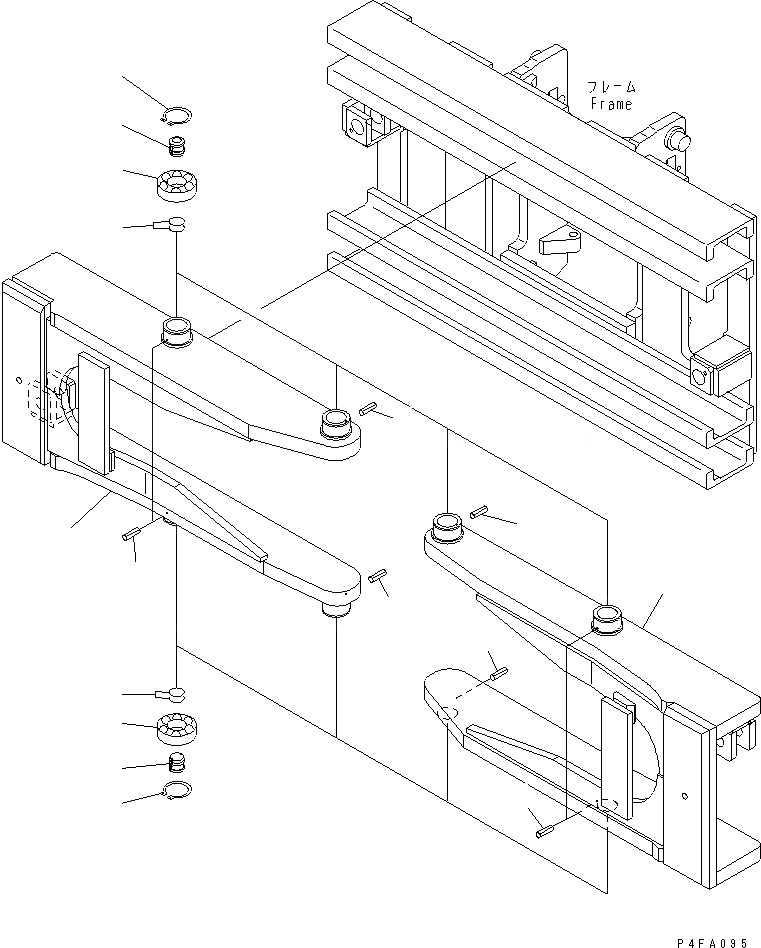 フレーム
Frame

P4FA095