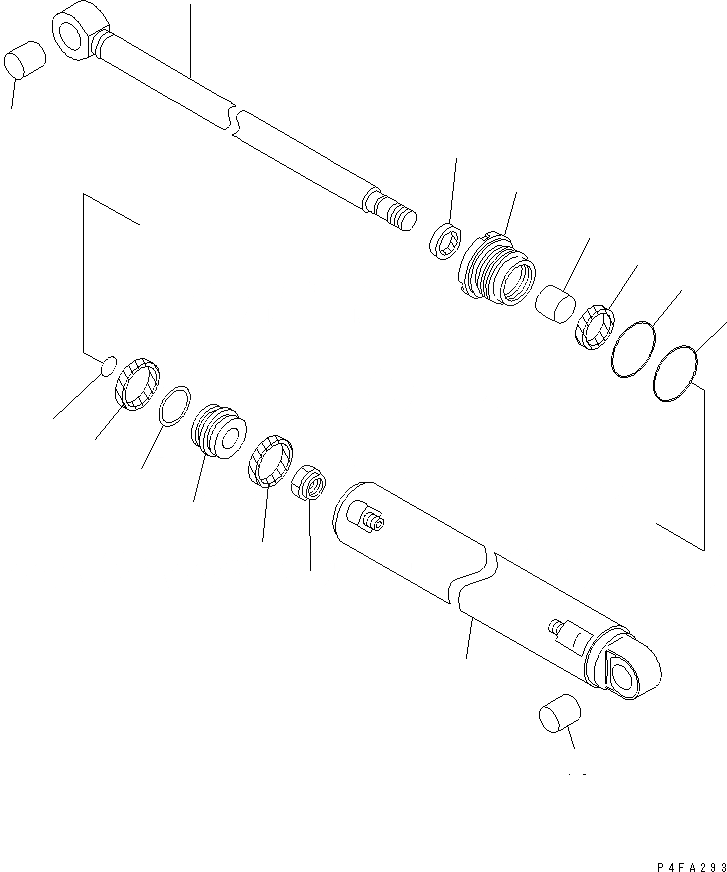 P4FA293