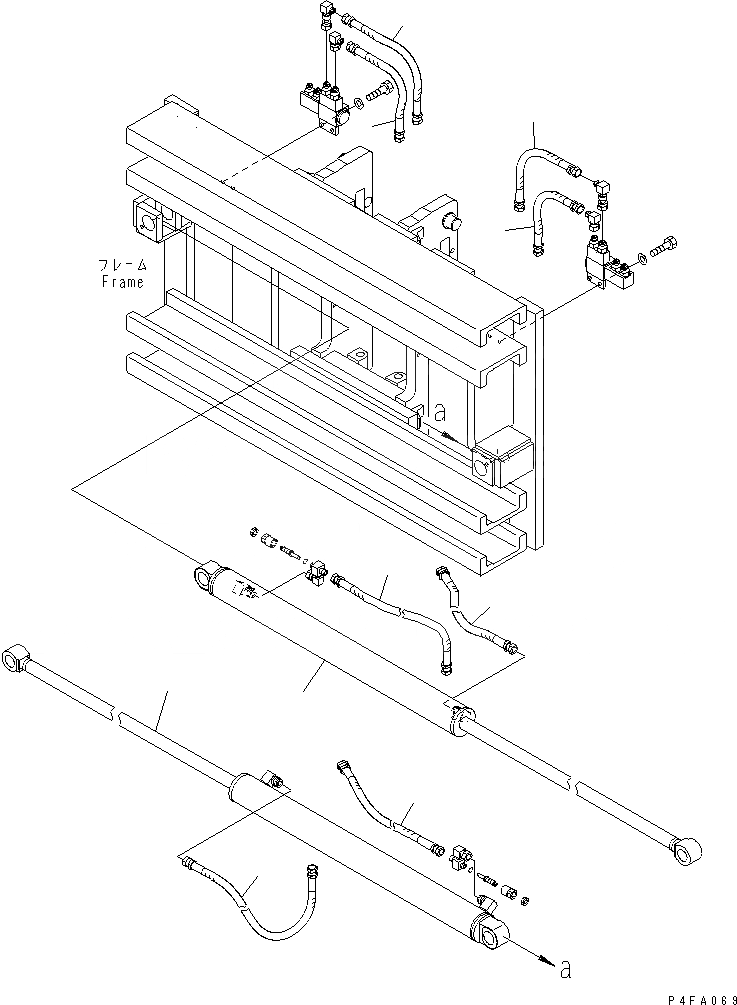 フレーム
Frame

a

a

P4FA069