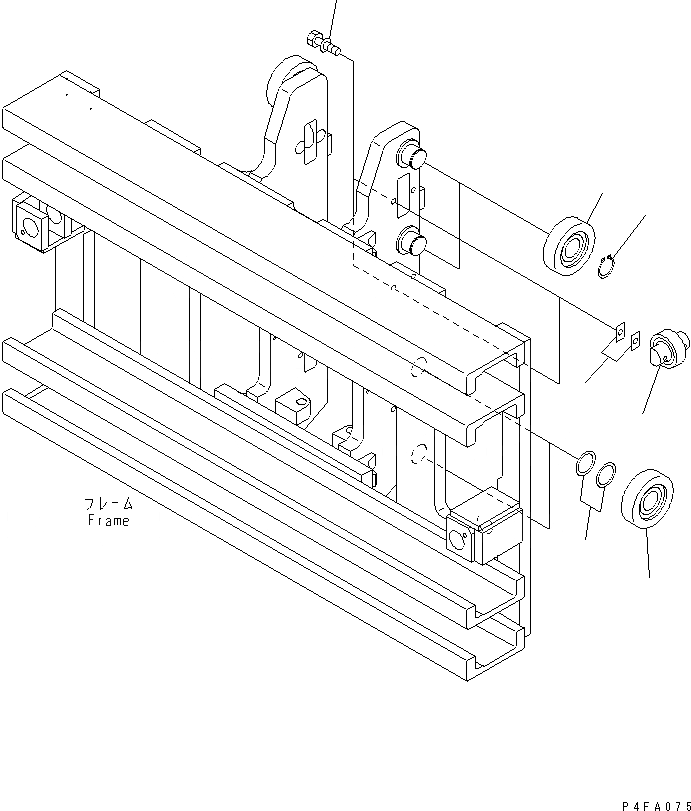 フレーム
Frame

P4FA075