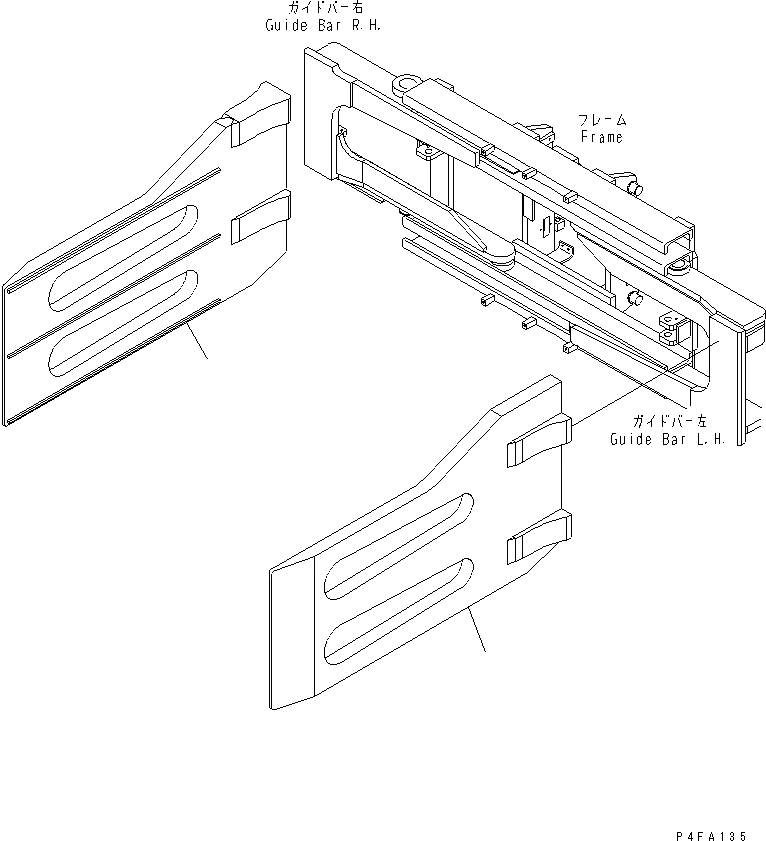 ガイドバー右
Guide Bar R.H.

フレーム
Frame

ガイドバー左
Guide Bar L.H.

P4FA135