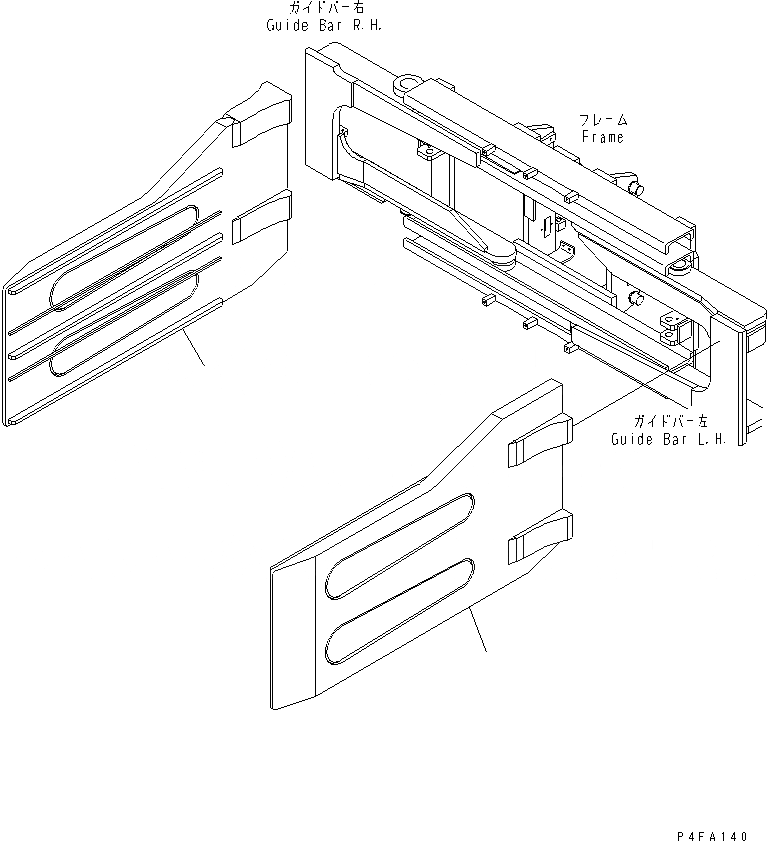 ガイドバー右
Guide Bar R.H.

フレーム
Frame

ガイドバー左
Guide Bar L.H.

P4FA140