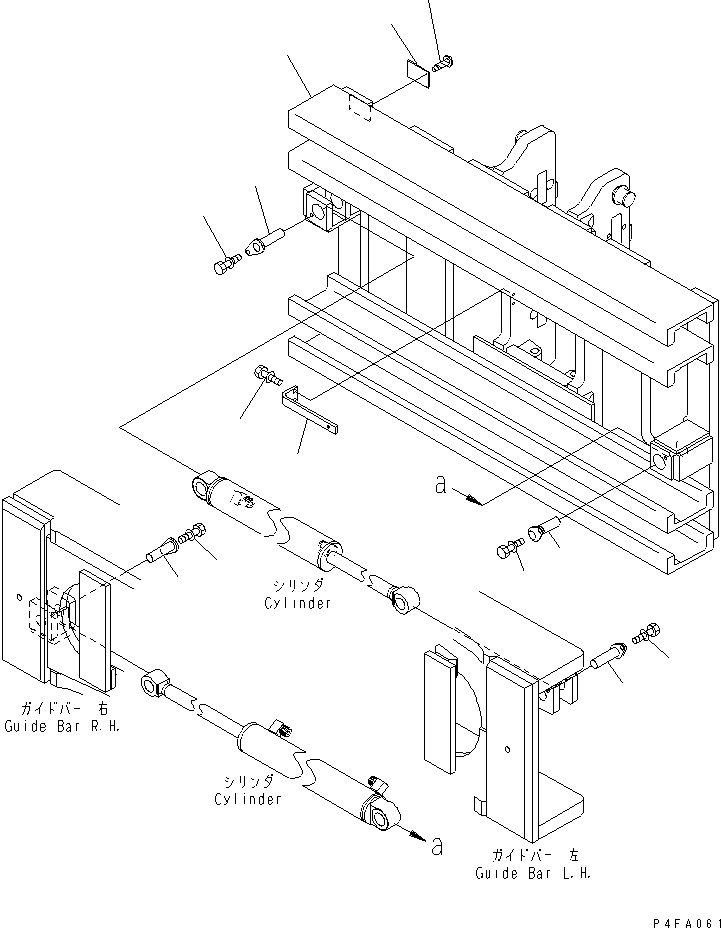 a

シリンダ
Cylinder

ガイドバー 右
Guide Bar R.H.

シリンダ
Cylinder

a

ガイドバー 左
Guide Bar L.H.

P4FA061