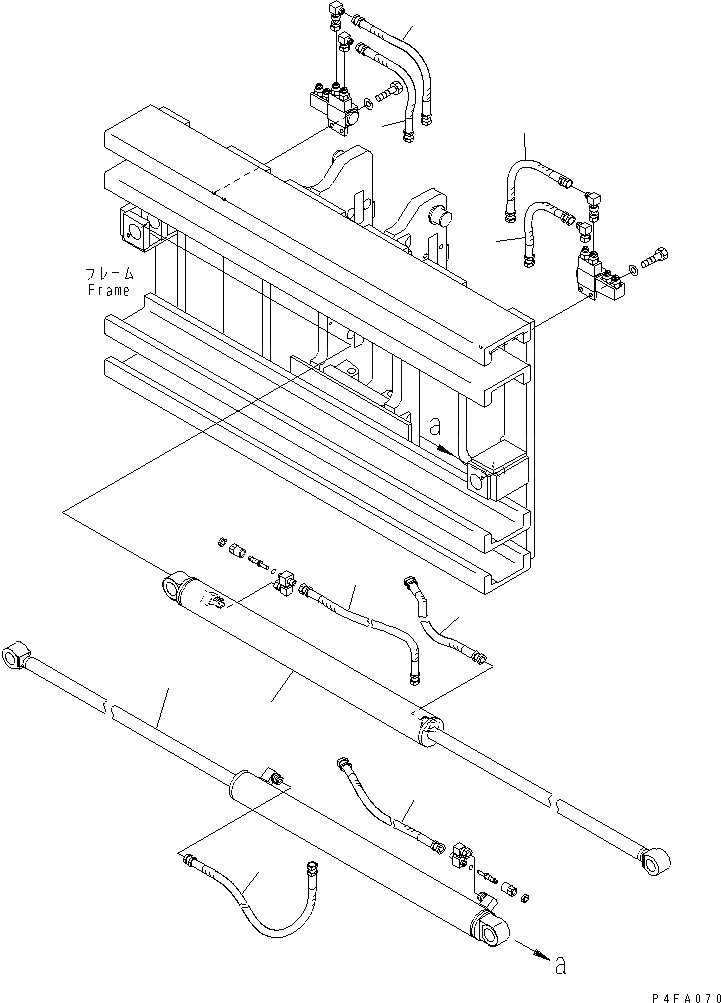 フレーム
Frame

a

a

P4FA070