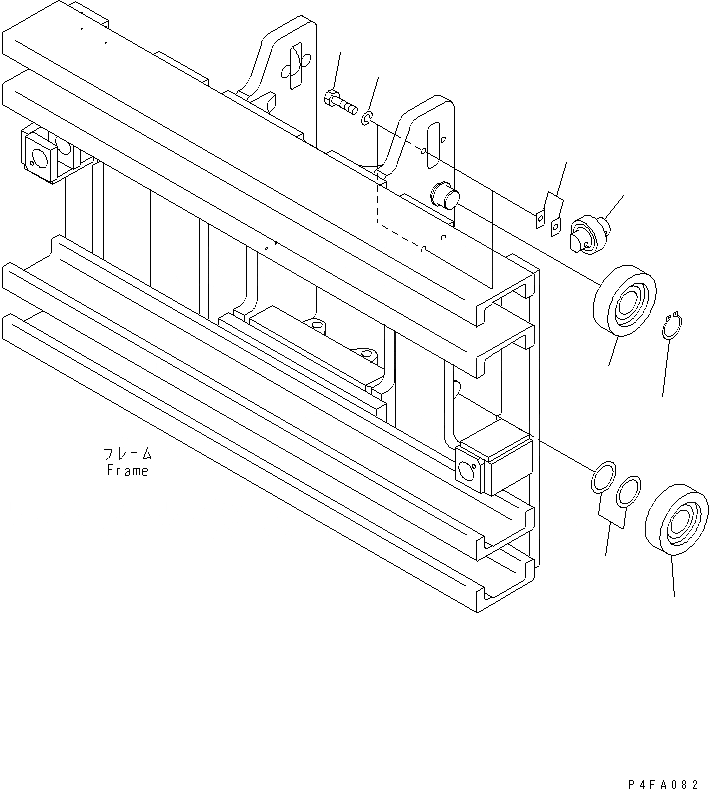 フレーム
Frame

P4FA082