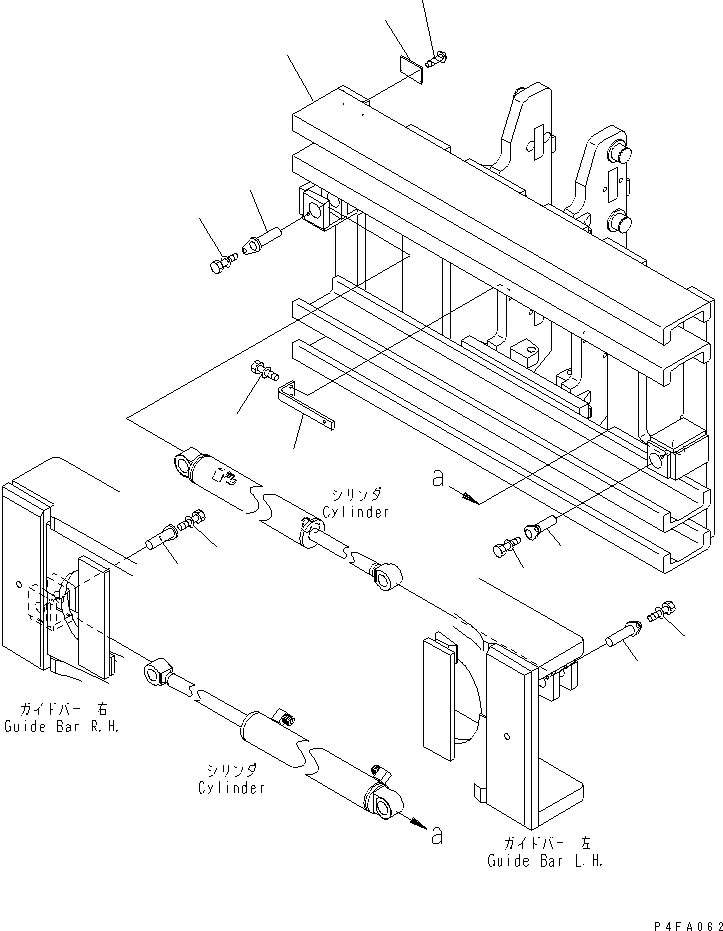 a

シリンダ
Cylinder

ガイドバー 右
Guide Bar R.H.

シリンダ
Cylinder

a

ガイドバー 左
Guide Bar L.H.

P4FA062