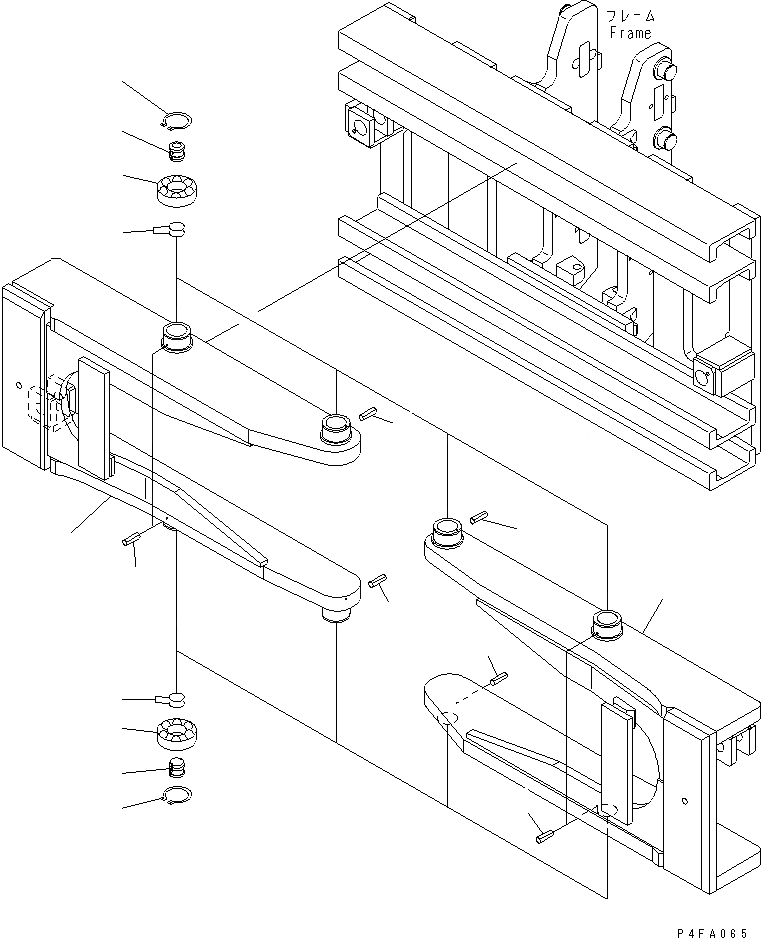 フレーム
Frame

P4FA065