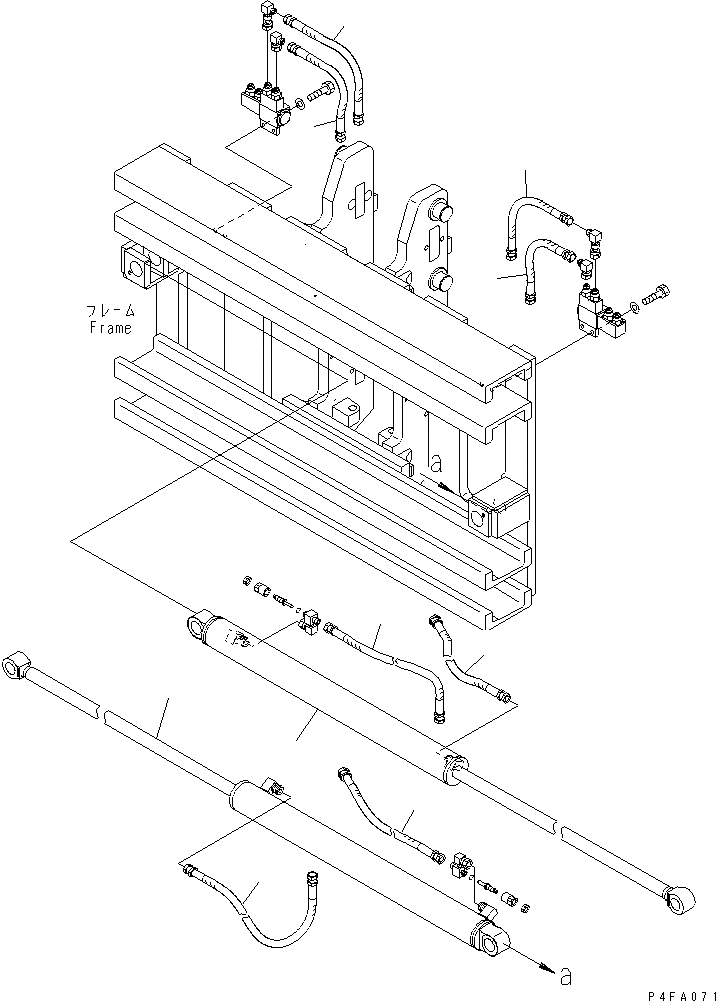 フレーム
Frame

a

a

P4FA071