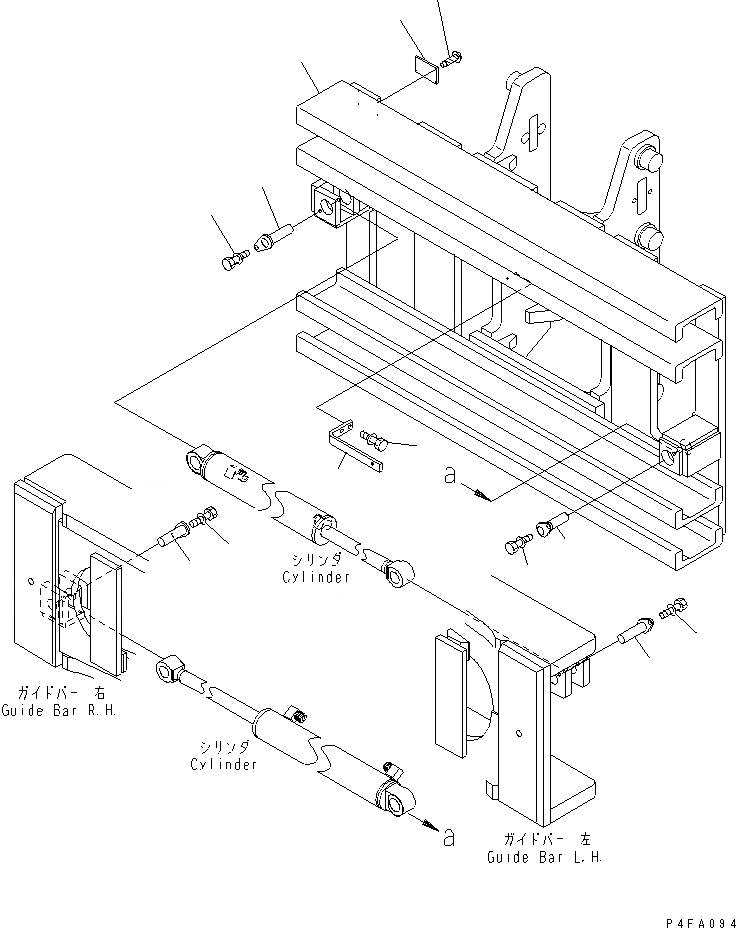 a

シリンダ
Cylinder

ガイドバー 右
Guide Bar R.H.

シリンダ
Cylinder

a

ガイドバー 左
Guide Bar L.H.

P4FA094