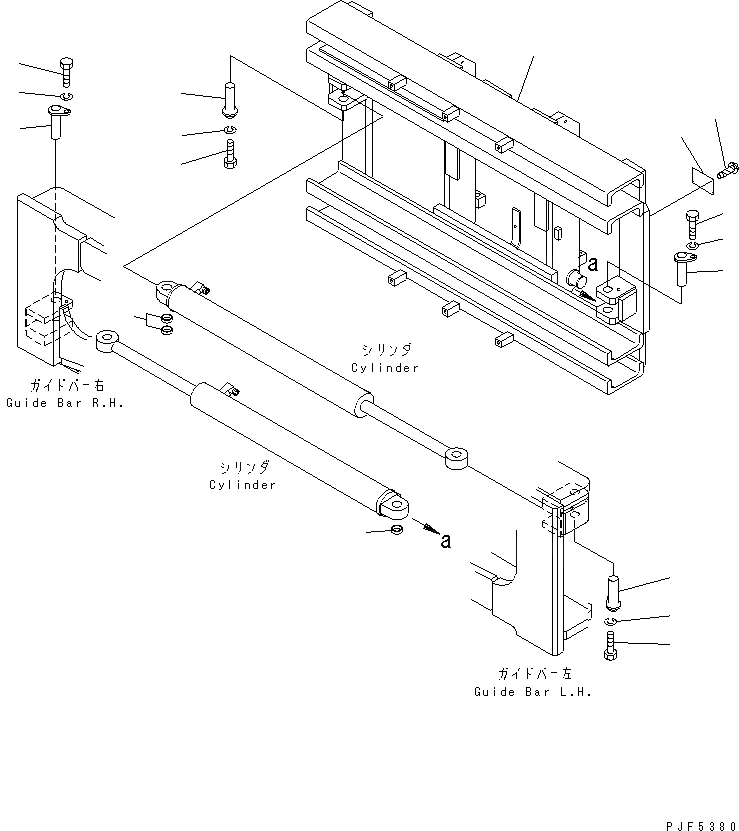 a

シリンダ
Cylinder

ガイドバー右
Guide Bar R.H.

シリンダ
Cylinder

a

ガイドバー左
Guide Bar L.H.

PJF5380